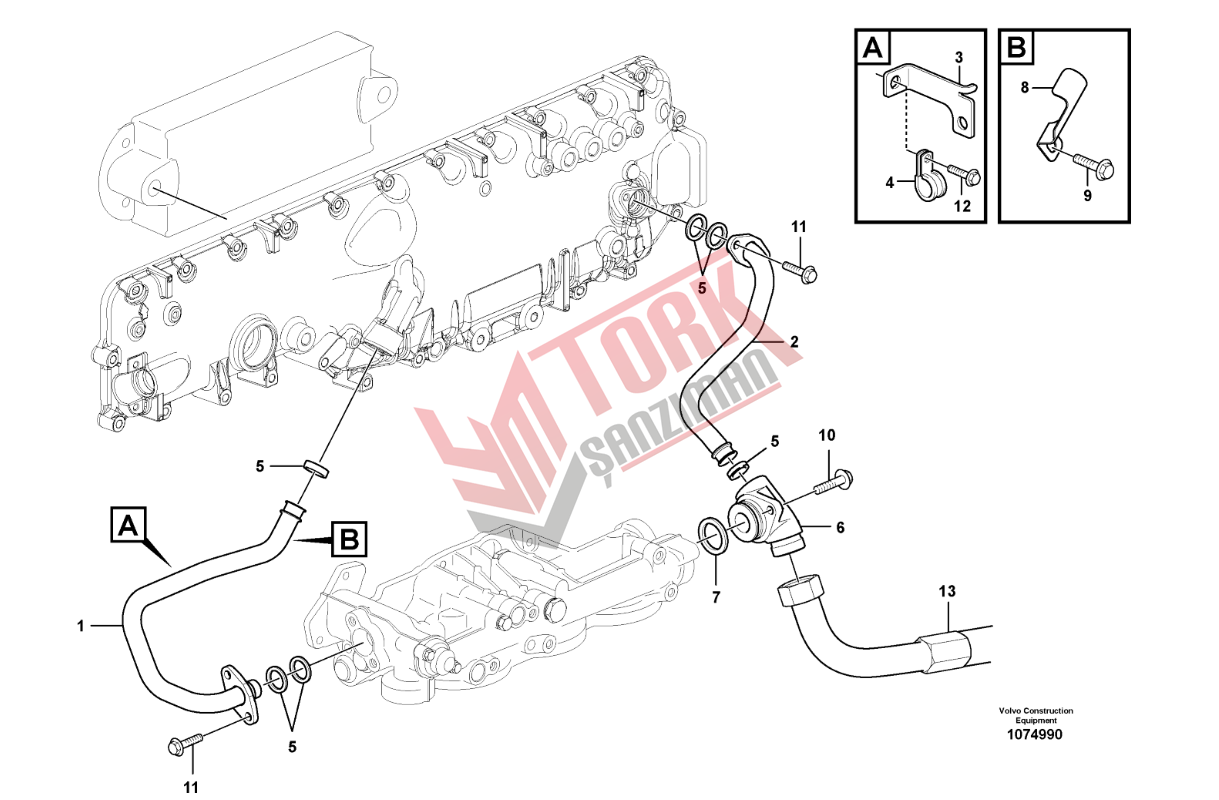 A
3
4
12
B
8
9
11
5
2
TORK
ŞANZIMAN
5
10
5
6
A
B
7
13
1
5
11
Volvo Construction Equipment
1074990