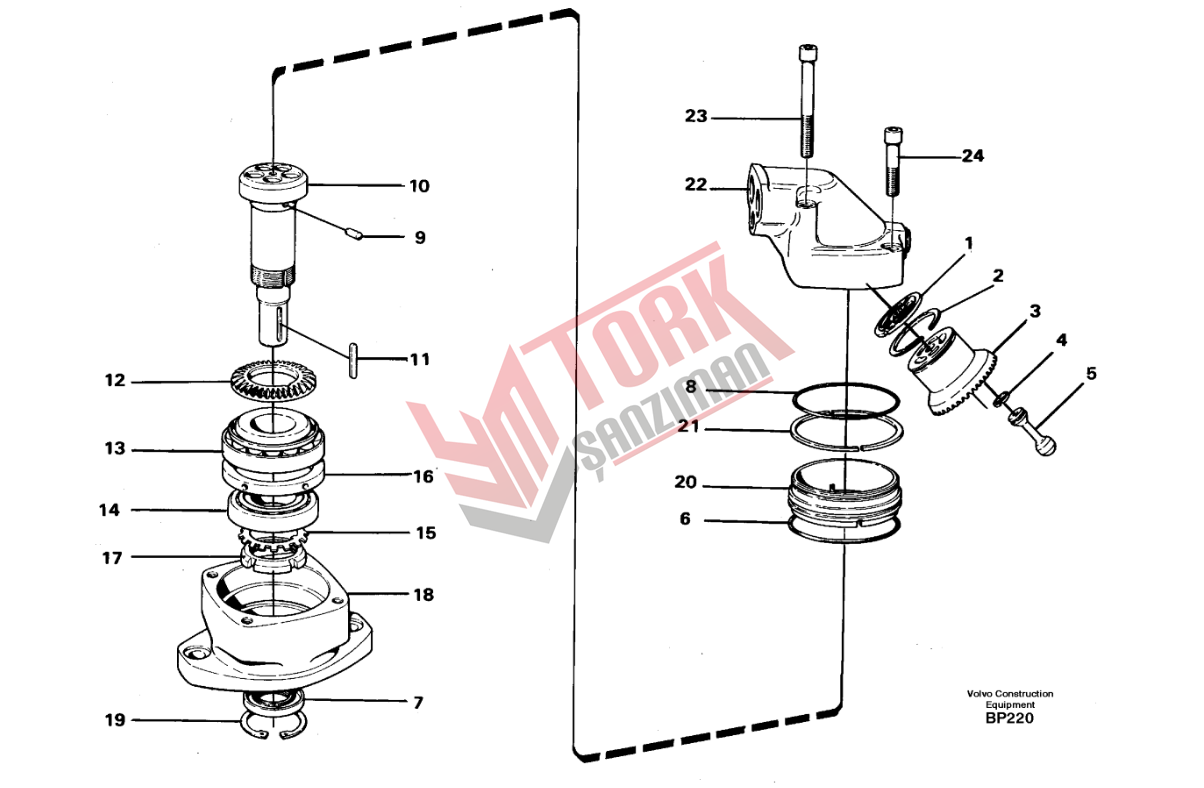 10
9
11
12
13
16
14
15
17
18
7
19
23
24
22
1
2
3
4
5
8
21
20
6
TORK
ŞANZIMAN
Volvo Construction Equipment
BP220