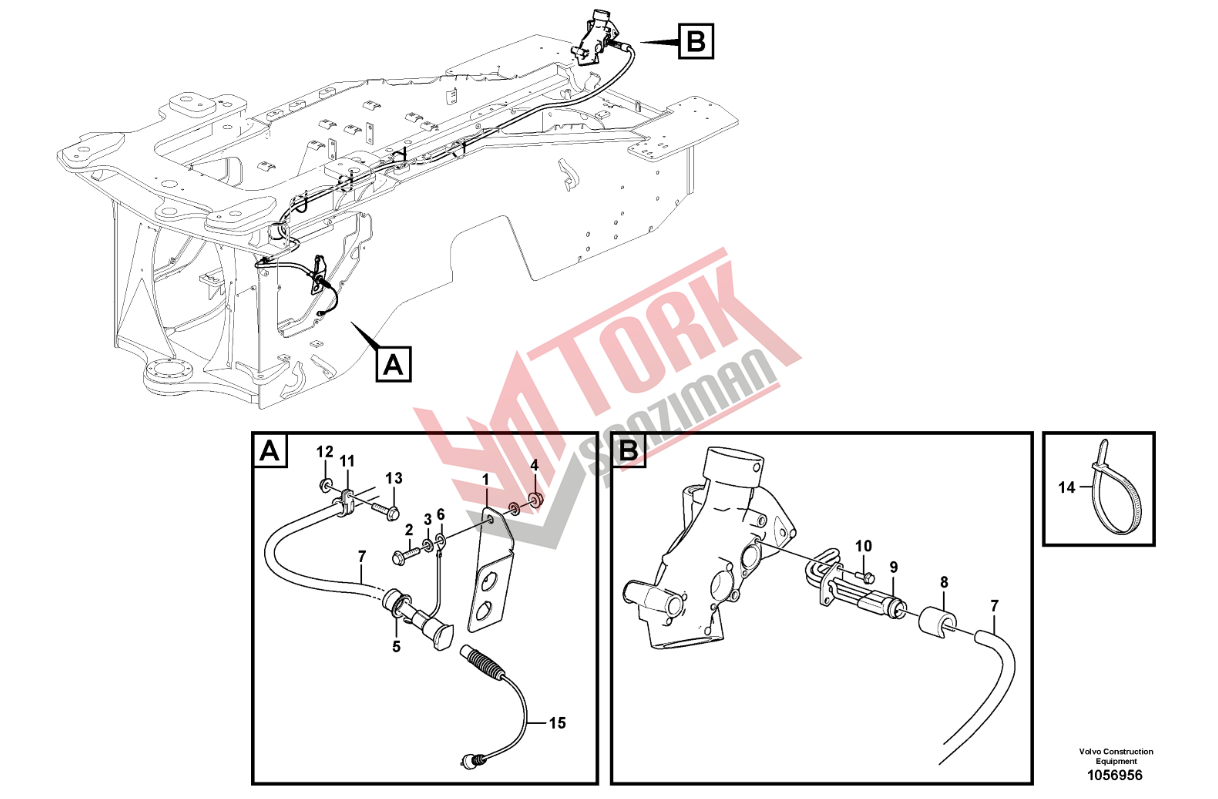 B

A

TORK
SANZIMAN

A

12
11
13
1
4
2
3
6
7
5
15

B

10
9
8
7

14

Volvo Construction Equipment
1056956