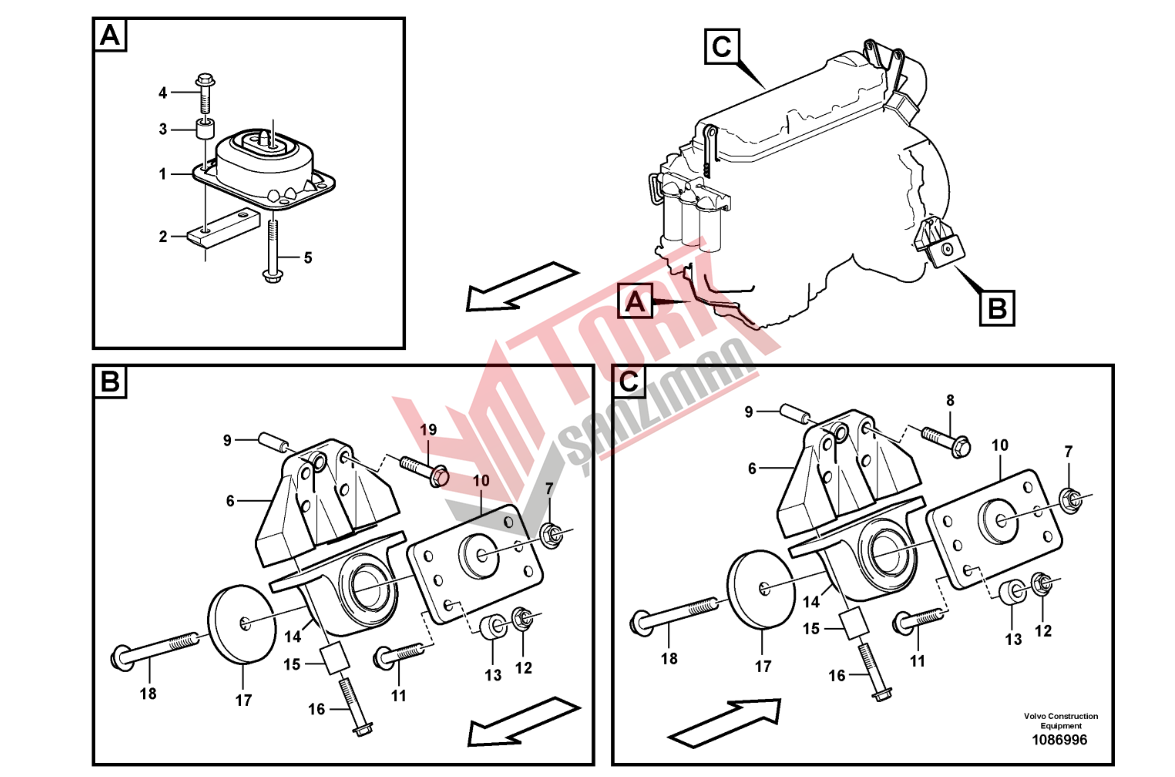 A

4
3
1
2
5

C

A

B

TORK
ŞANZIMAN

B

9
19
6
10
7
14
15
18
17
16
11
13
12

C

9
8
6
10
7
14
15
18
17
16
11
13
12

Volvo Construction Equipment
1086996