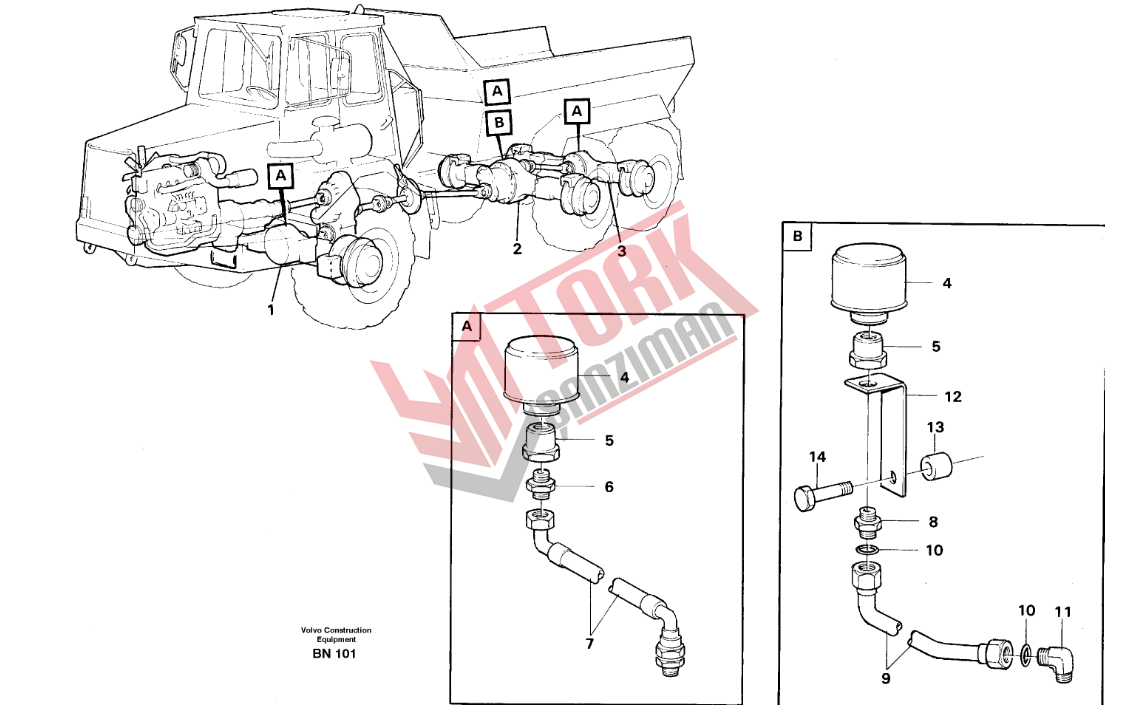 A
B
A
A
1
2
3
TORK
ŞANZIMAN
A
4
5
6
7
B
4
5
12
13
14
8
10
9
10
11
Volvo Construction Equipment
BN 101