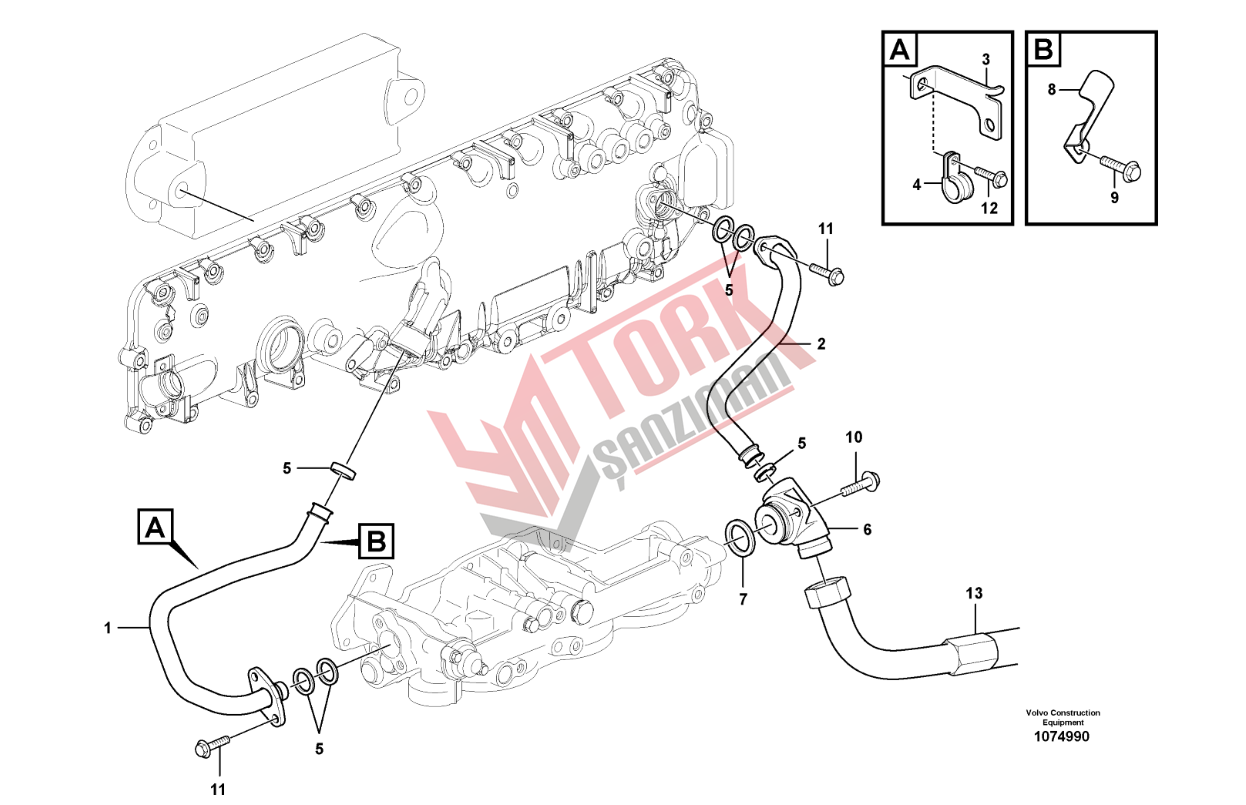 A
3
4
12
B
8
9
11
5
2
TORK
ŞANZIMAN
5
10
6
7
13
5
A
B
1
5
11
Volvo Construction Equipment
1074990