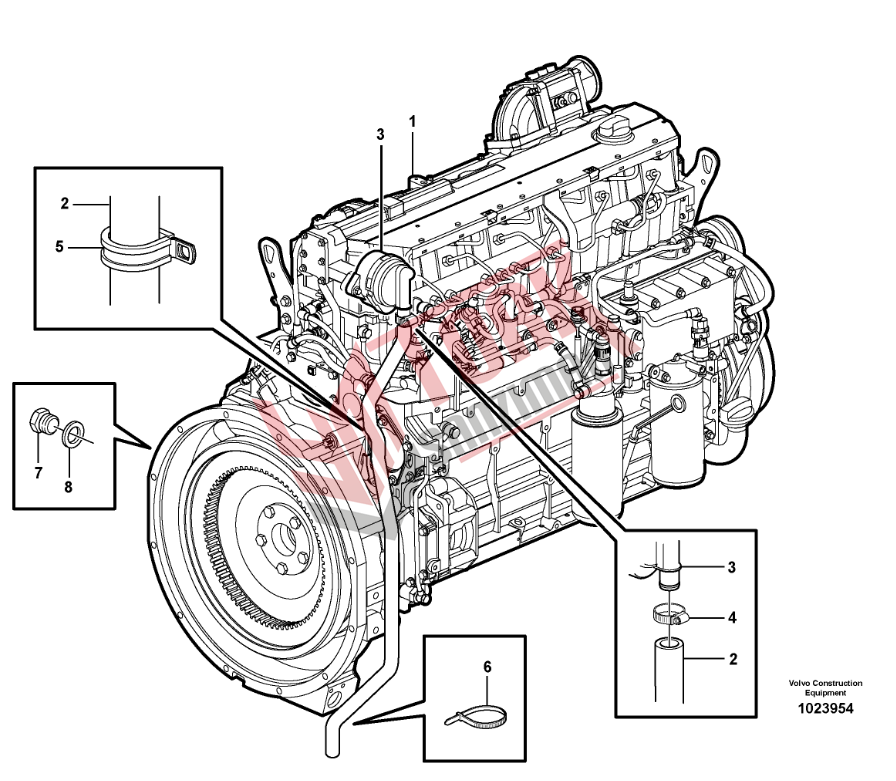 3
1
2
5
7
8
3
4
2
6
Volvo Construction Equipment
1023954