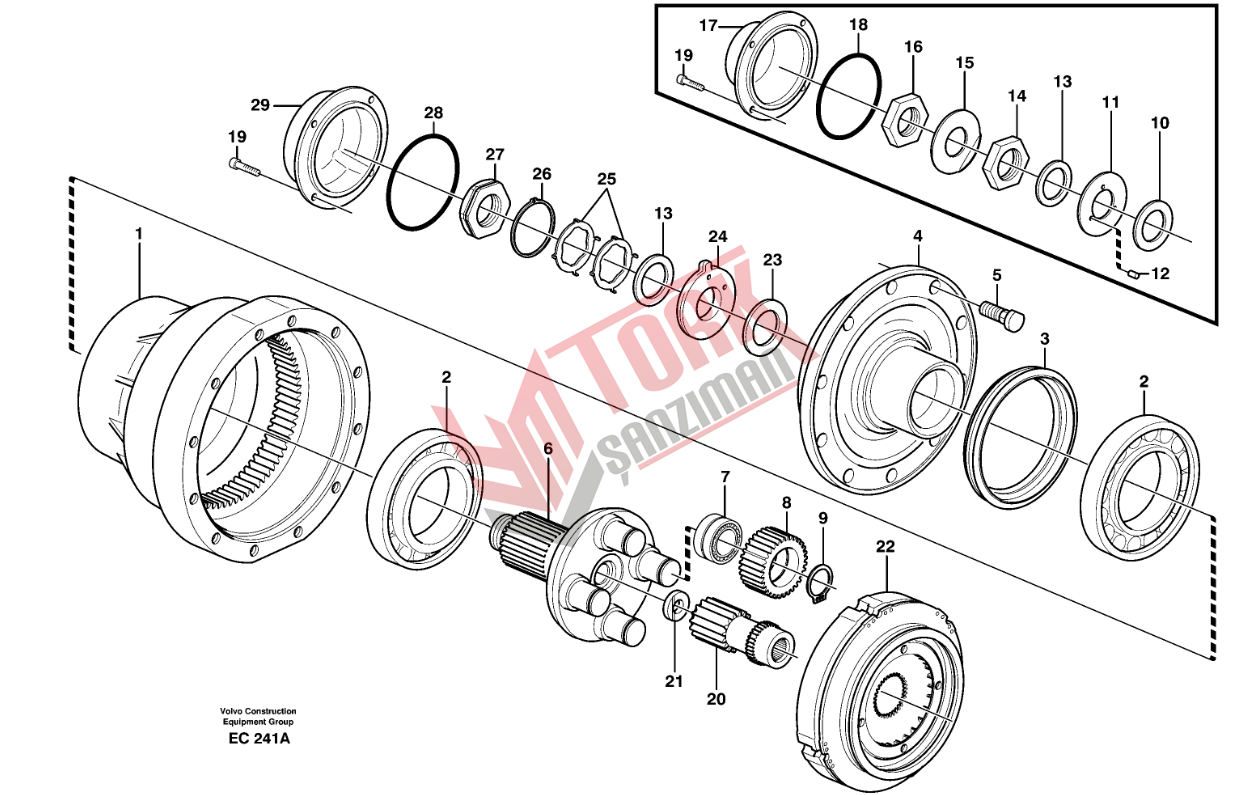 17
18
19
16
15
14
13
11
10
12
29
28
19
27
26
25
13
24
23
4
5
3
2
1
2
6
7
8
9
22
21
20
TORK ŞANZIMAN
Volvo Construction Equipment Group
EC 241A