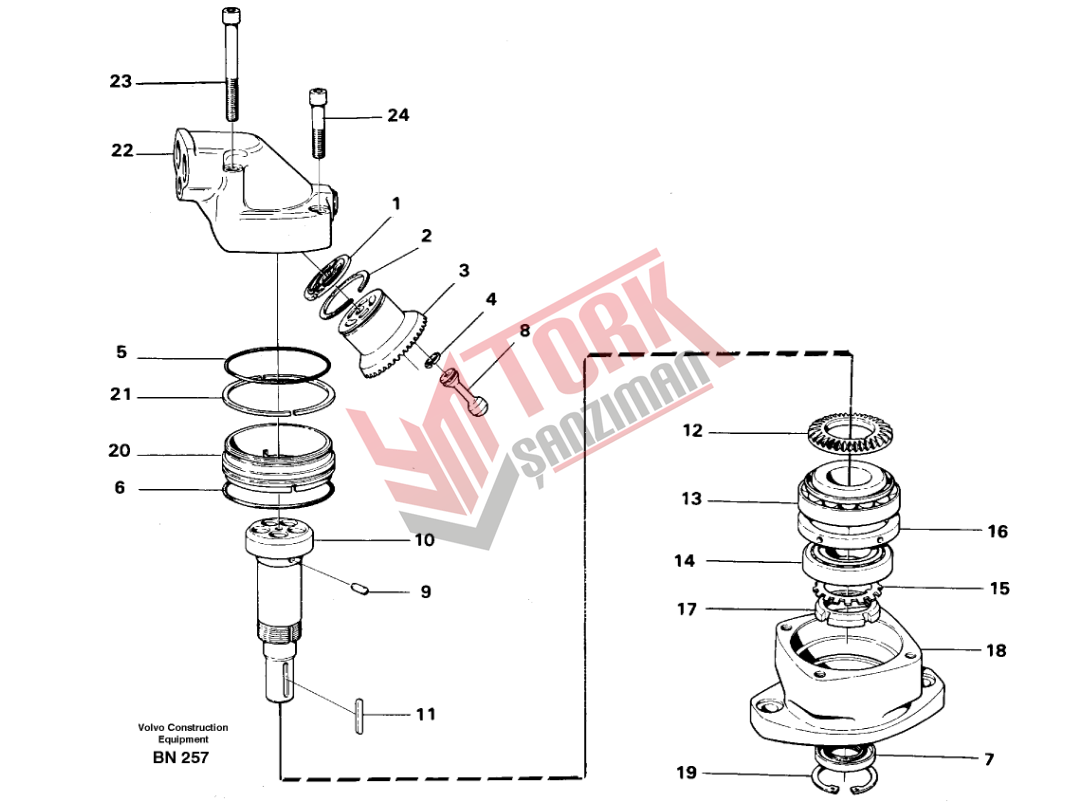 23
24
22
1
2
3
4
8
5
21
20
6
10
9
11
12
13
16
14
15
17
18
7
19
TORK
ŞANZIMAN
Volvo Construction Equipment
BN 257