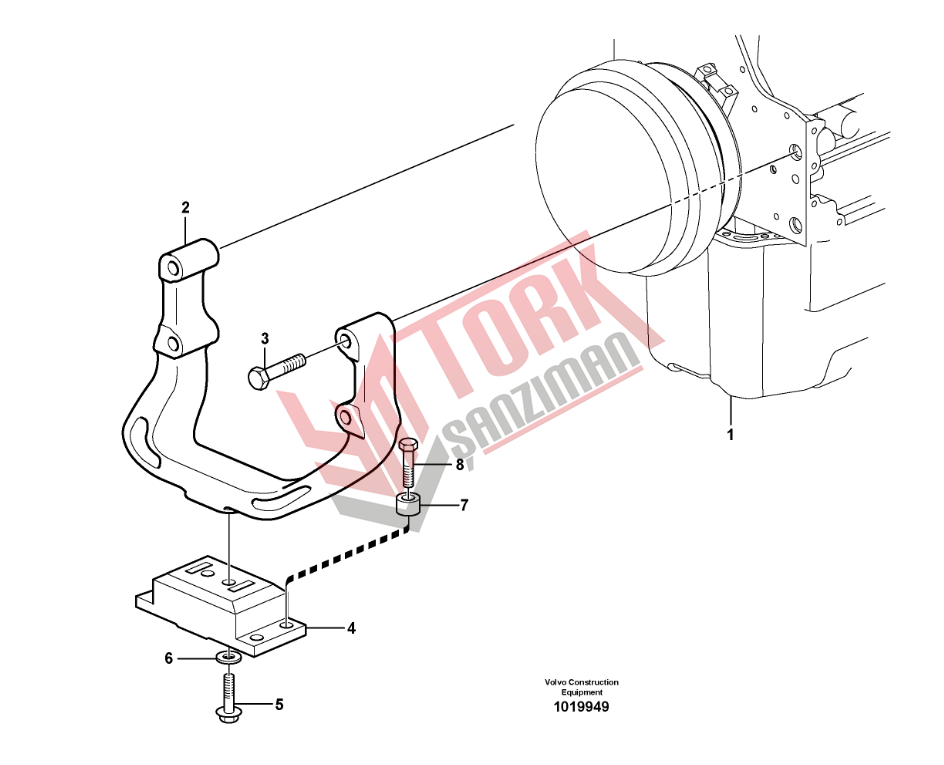 2
3
TORK
ŞANZIMAN
1
8
7
4
6
5
Volvo Construction Equipment
1019949