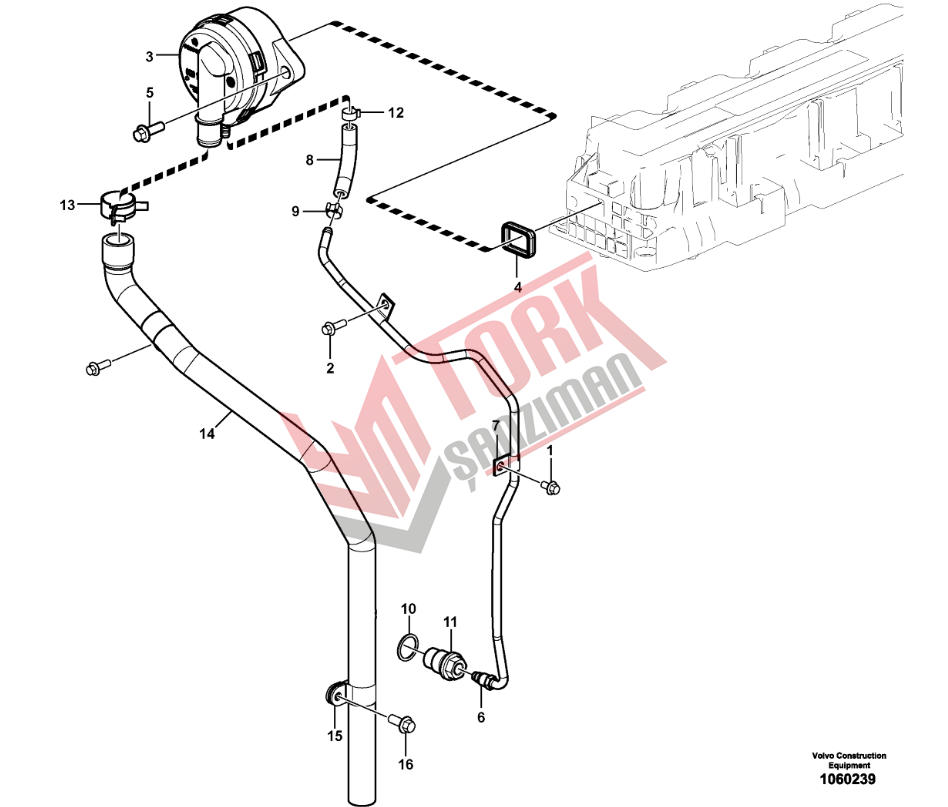 3
5
12
8
13
9
4
2
14
7
1
10
11
6
15
16
TORK
ŞANZIMAN
Volvo Construction Equipment
1060239