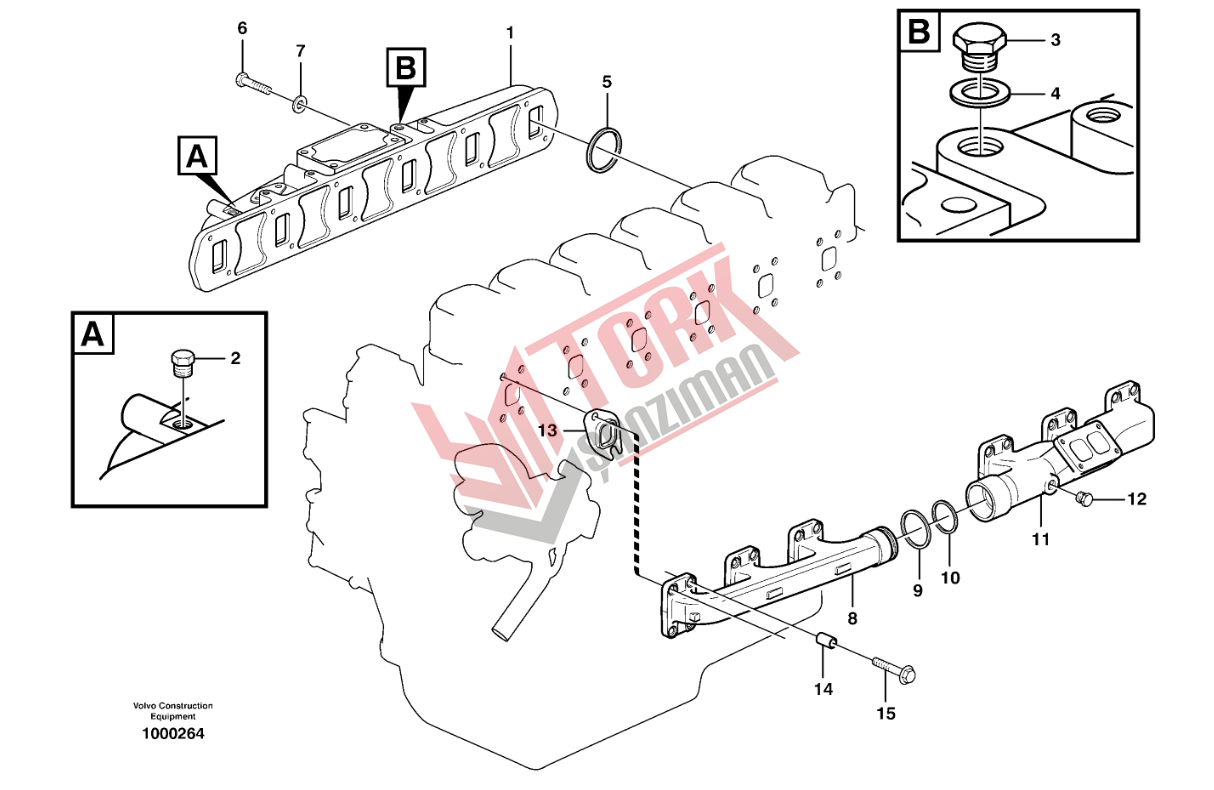 6
7
B
1
5
A
B
3
4
A
2
TORK ŞANZIMAN
13
12
11
9
10
8
14
15
Volvo Construction Equipment
1000264