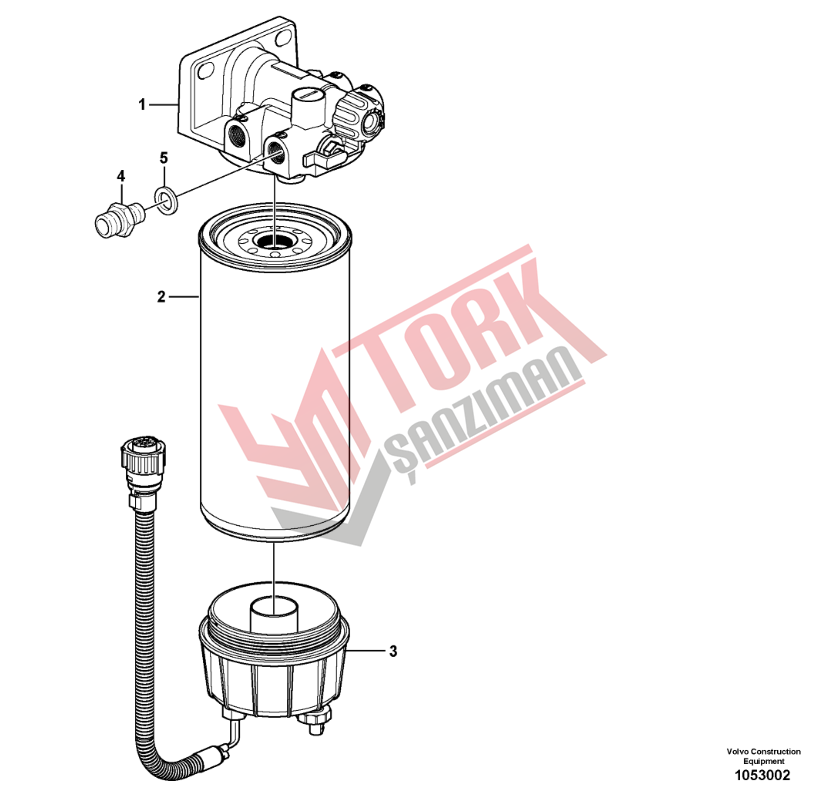 1

5

4

2

TORK
ŞANZIMAN

3

Volvo Construction Equipment
1053002