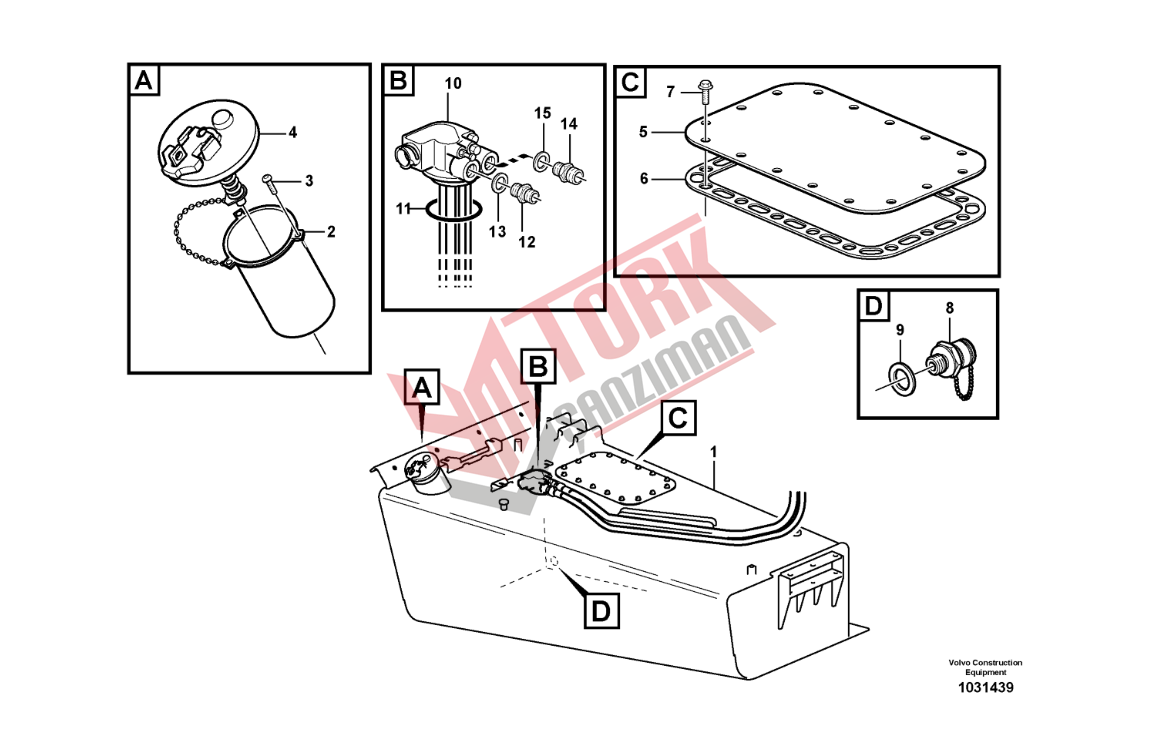 A
4
3
2

B
10
15
14
11
13
12

C
7
5
6

D
9
8

TORK
ŞANZIMAN

A
B
C
1
D

Volvo Construction Equipment
1031439