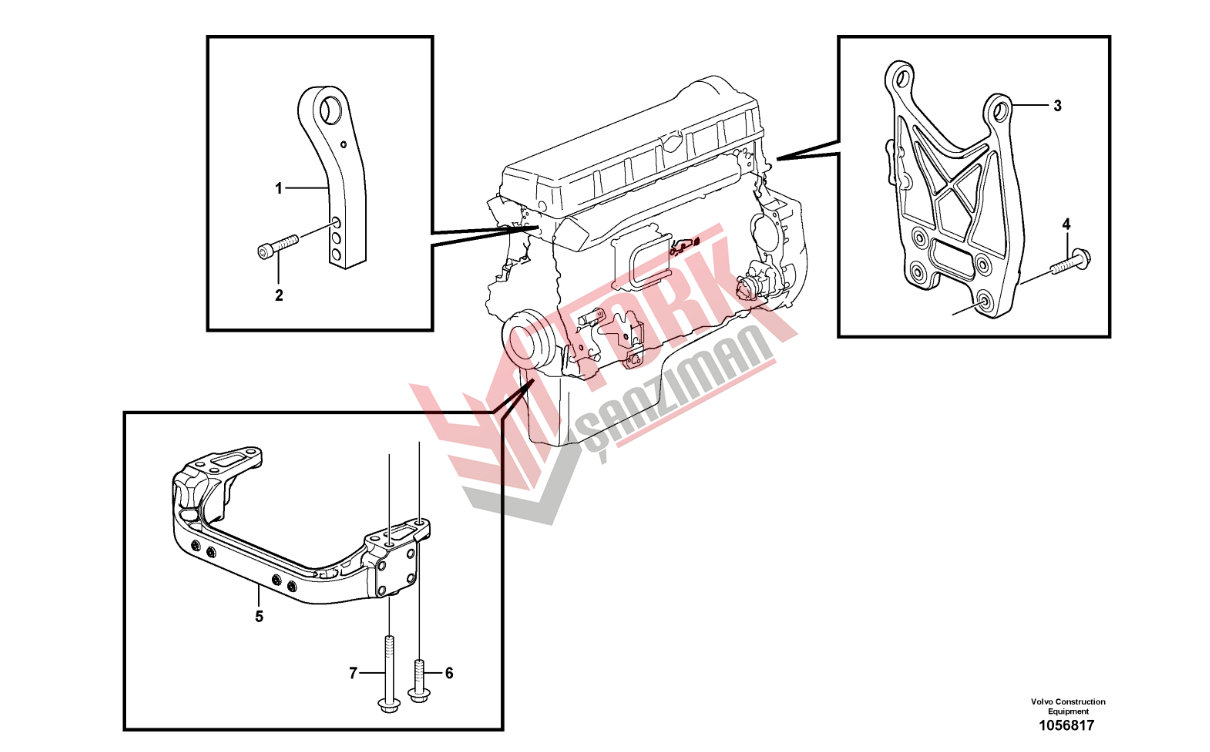 1
2
3
4
TÜRK
ŞANZIMAN
5
7
6
Volvo Construction Equipment
1056817