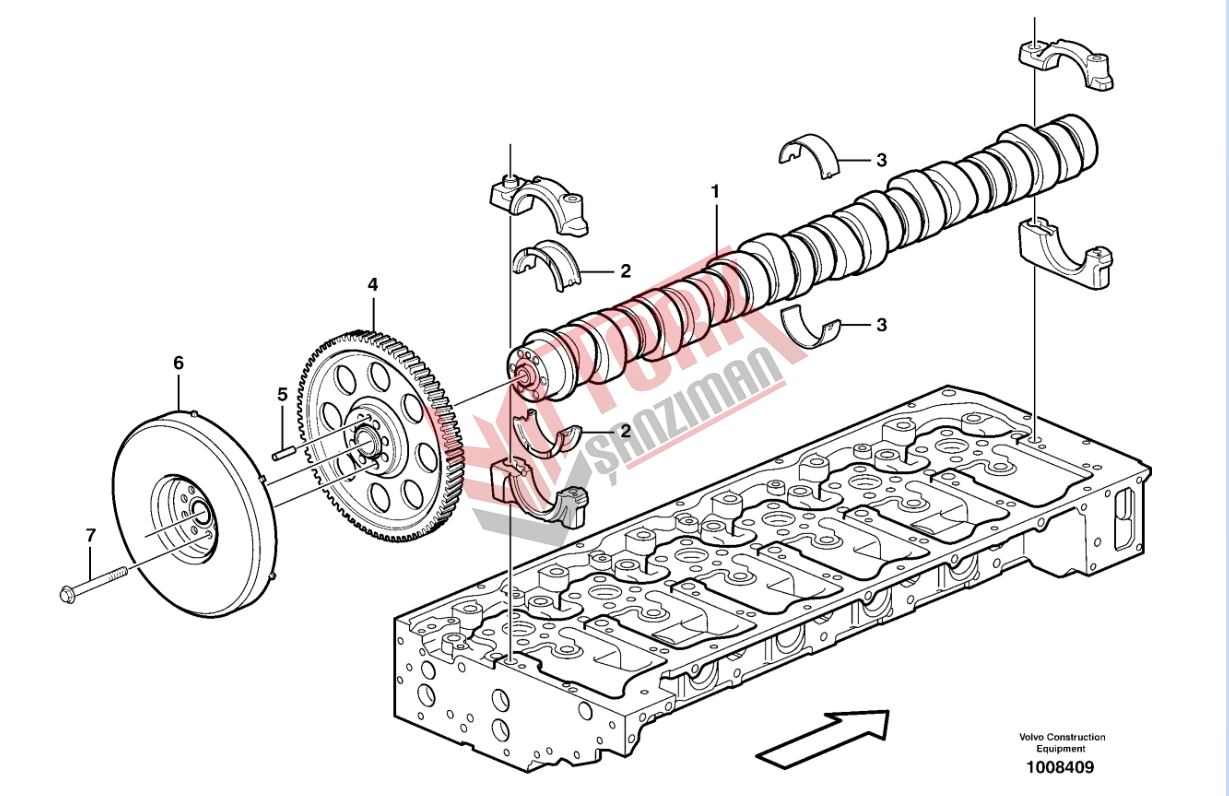 3
1
2
4
3
6
5
2
7
ŞANZIMAN
Volvo Construction Equipment
1008409