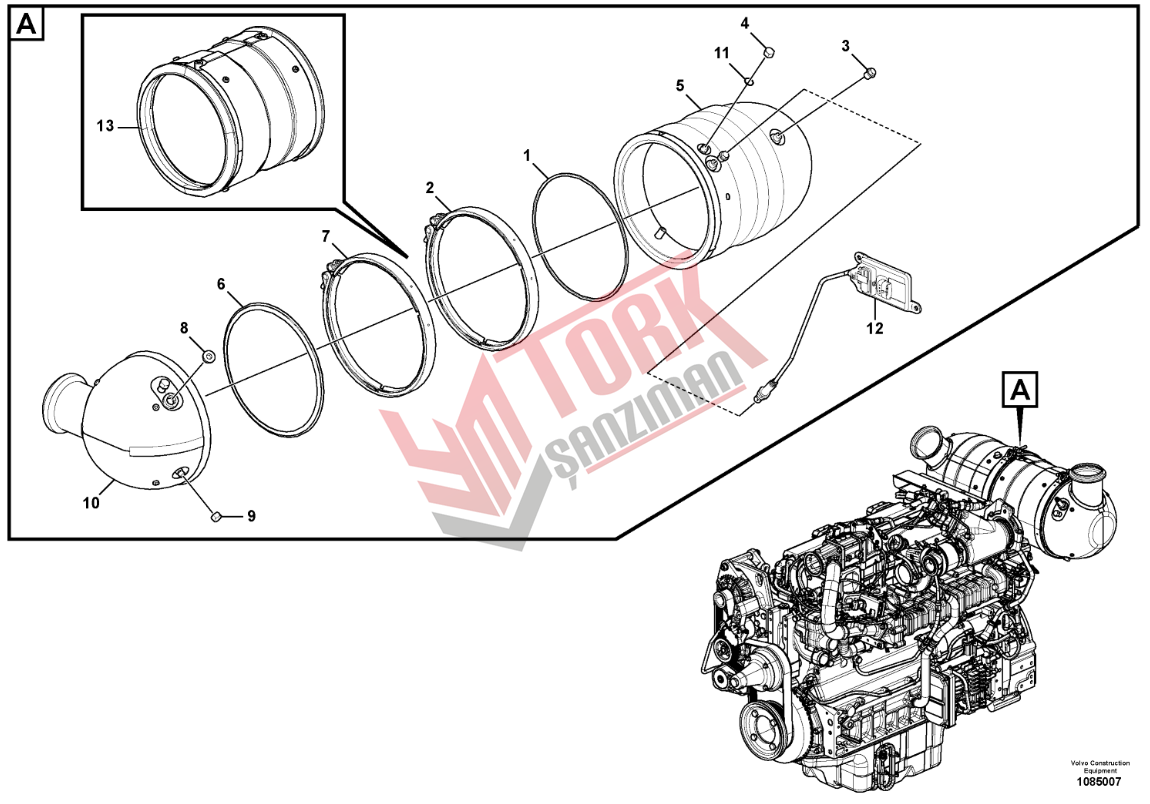 A
13
4
11
3
5
1
2
7
6
8
12
10
9
TORK
ŞANZIMAN
A
Volvo Construction Equipment
1085007