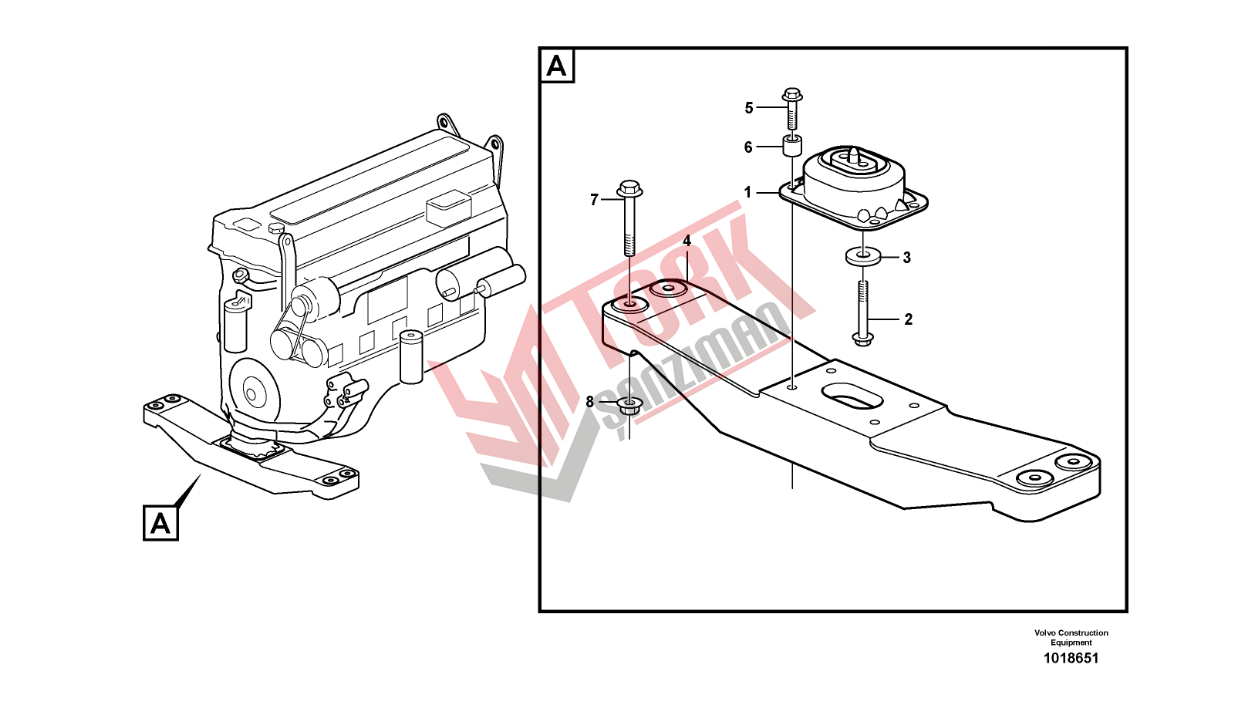 A

A

5

6

1

7

4

3

2

8

TORK
ŞANZIMAN

Volvo Construction Equipment
1018651