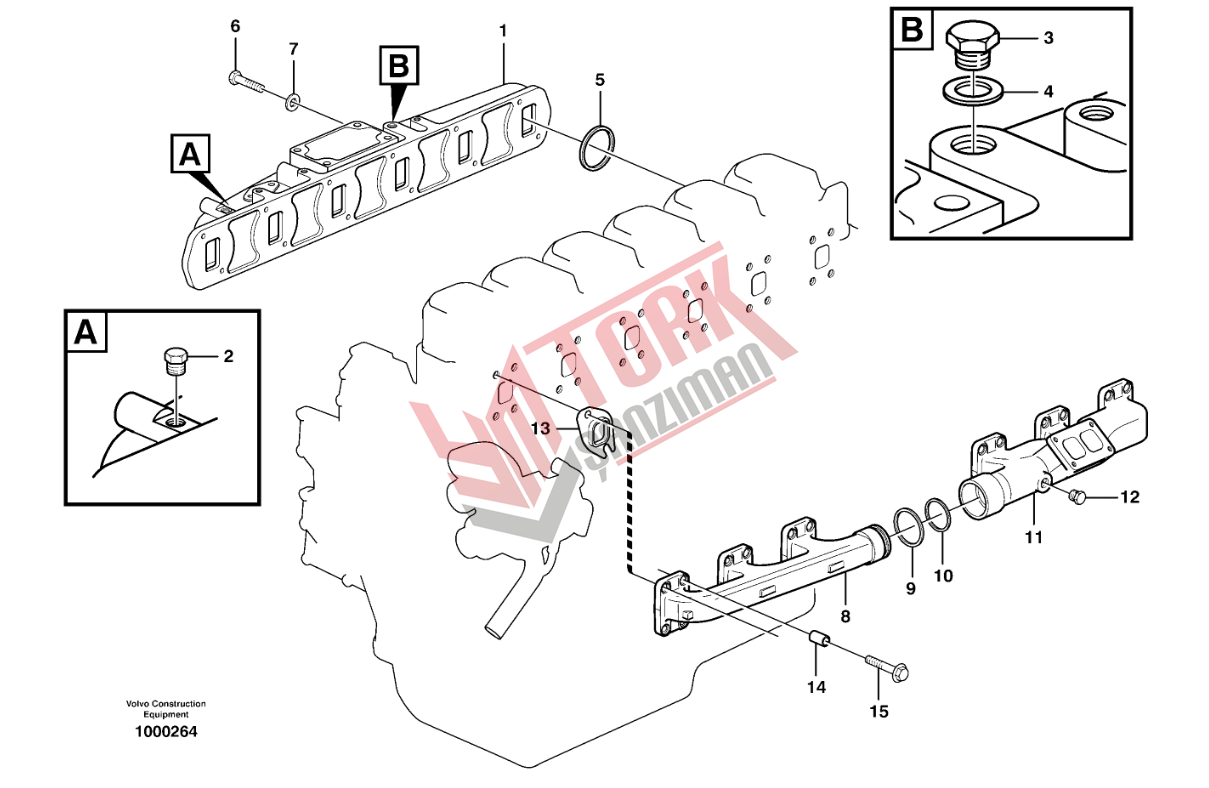 6
7
B
1
5
A
B
3
4
A
2
TORK
ŞANZIMAN
13
12
11
9
10
8
14
15
Volvo Construction Equipment
1000264