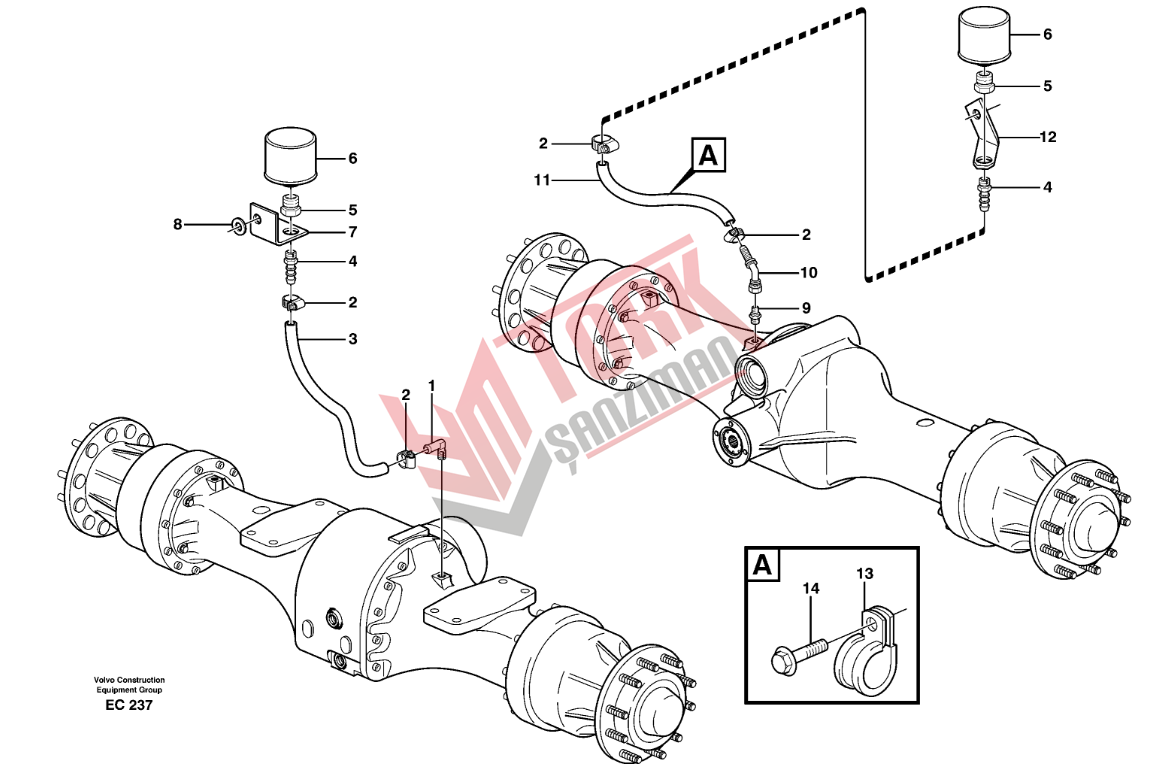 6
5
12
4
2
A
11
2
10
9
6
8
5
7
4
2
3
2
1
TÜRK
ŞANZIMAN
A
14
13
Volvo Construction
Equipment Group
EC 237