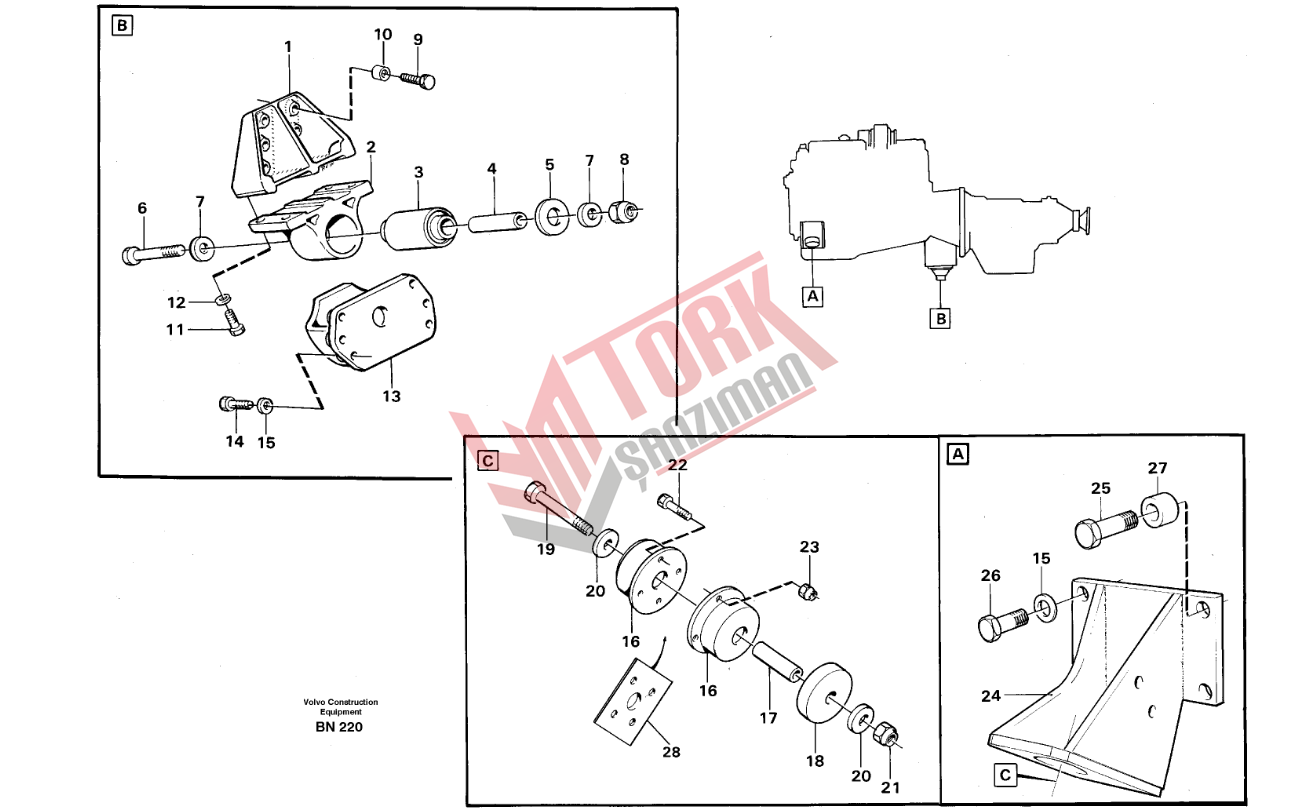 B
1
10
9
2
3
4
5
7
8
6
7
12
11
13
14
15
A
B
TORK
ŞANZIMAN
C
22
19
20
16
23
16
17
18
20
21
28
A
27
25
26
15
24
C
Volvo Construction Equipment
BN 220