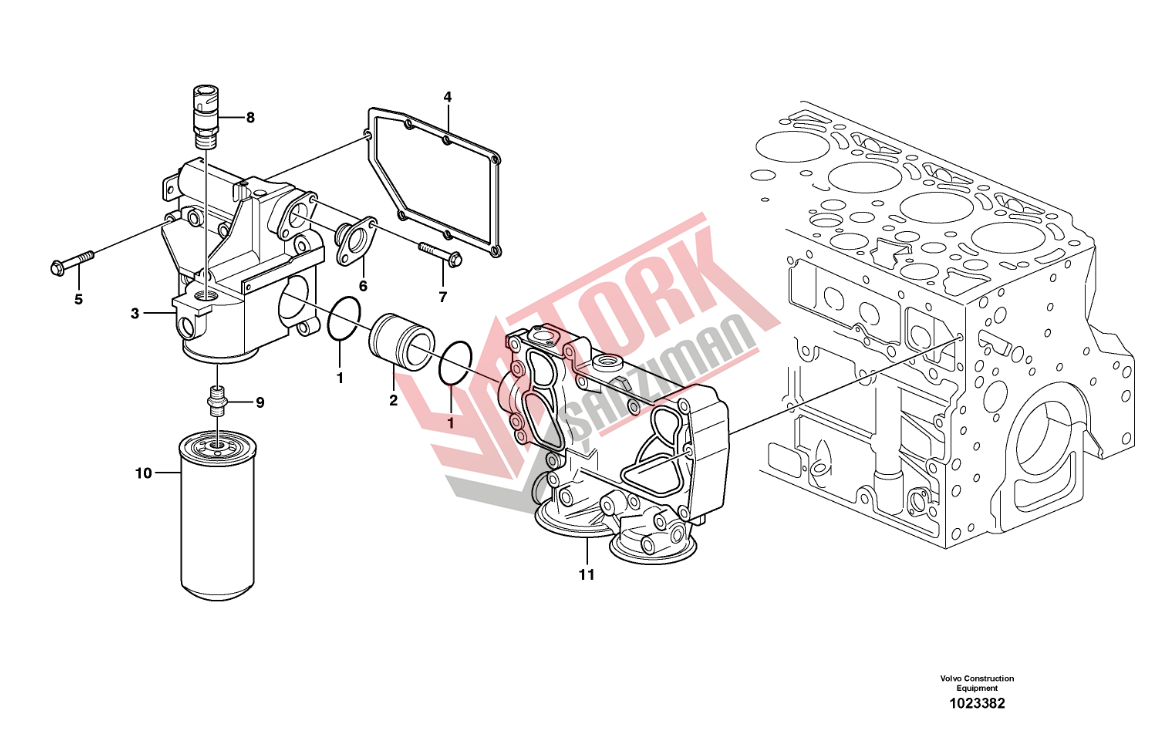 8
4
5
6
7
3
1
2
1
9
10
11
TORK
ŞANZIMAN
Volvo Construction Equipment
1023382