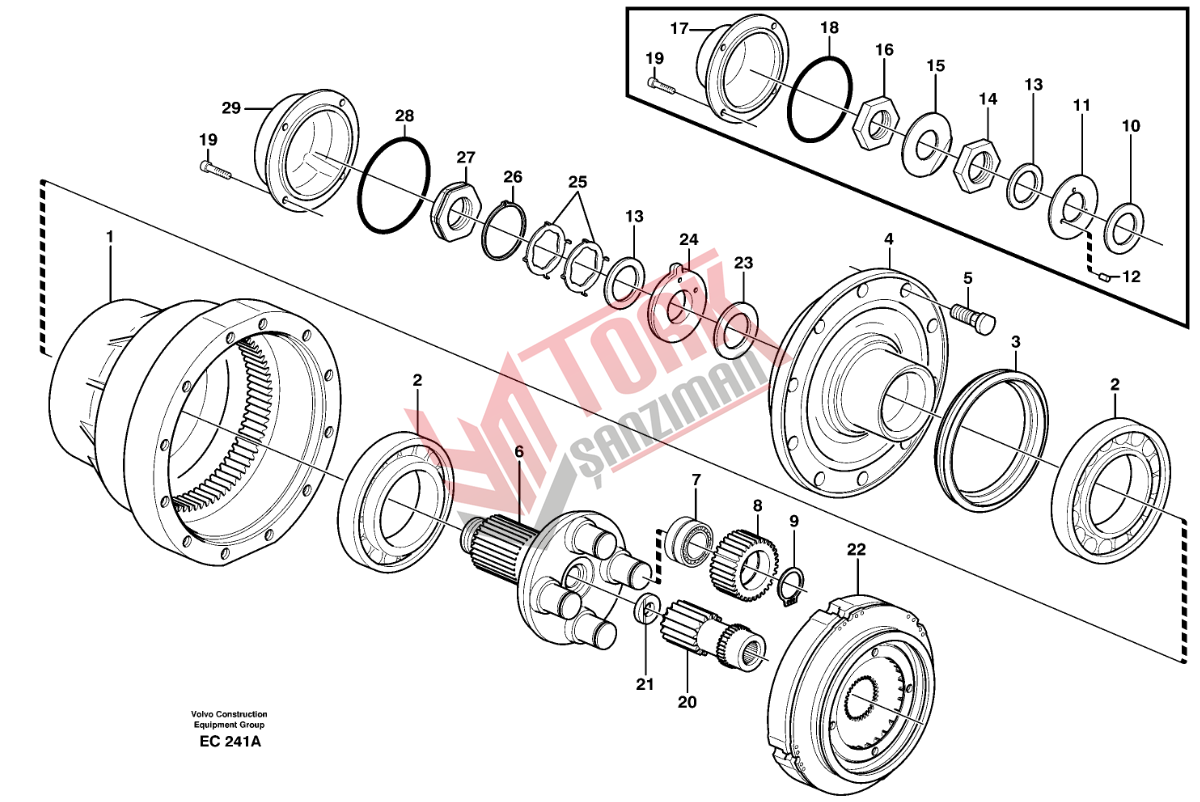 17
18
19
16
15
14
13
11
10
12
29
28
19
27
26
25
13
24
23
4
5
3
2
1
2
6
7
8
9
22
21
20
TORK
ŞANZIMAN
Volvo Construction
Equipment Group
EC 241A